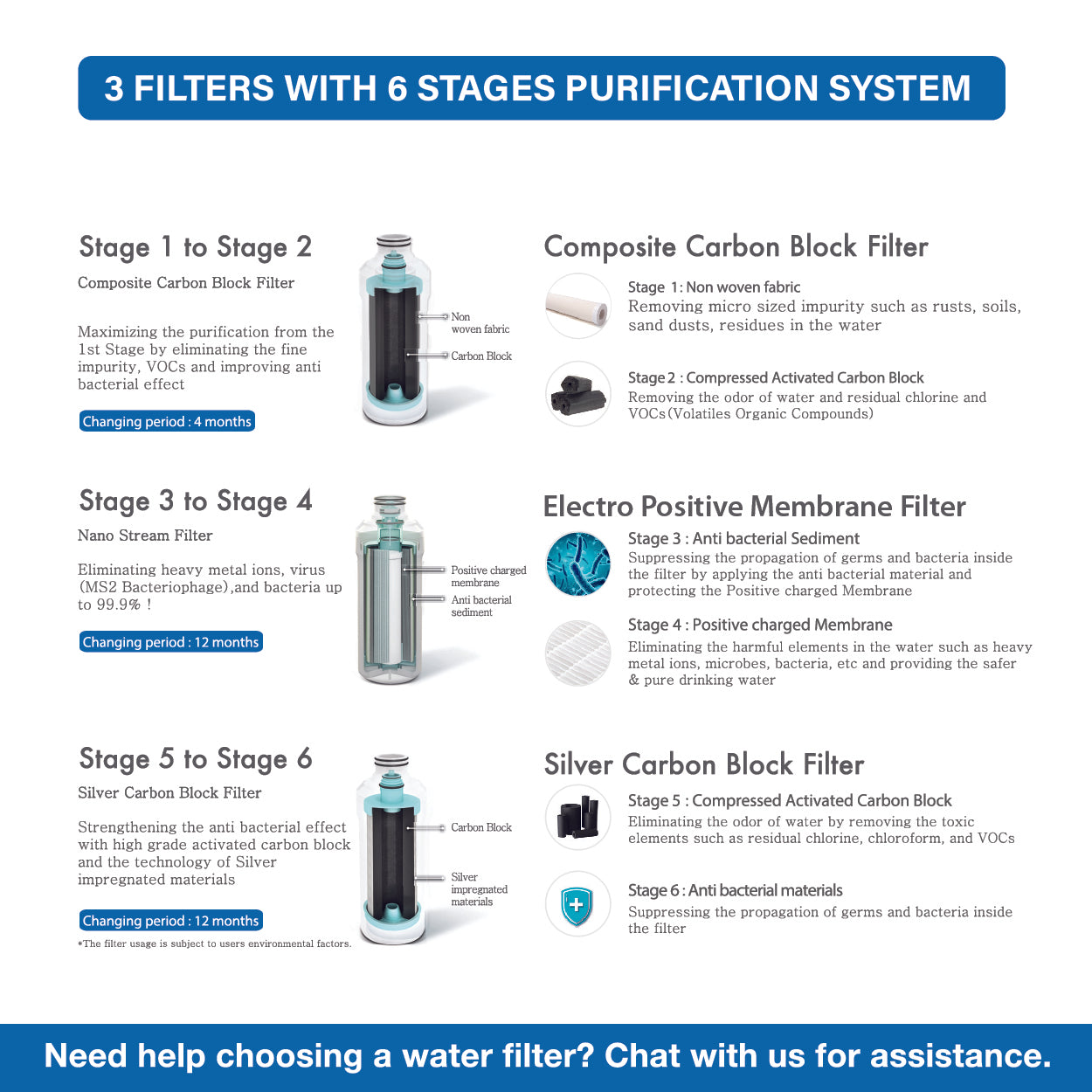 3 FILTERS WITH 6 STAGES PURIFICATION SYSTEM

Stage 1 to Stage 2

Composite Carbon Block Filter

Maximizing the purification from the 1st Stage by eliminating the fine impurity, VOCs and improving anti bacterial effect

Changing period : 4 months

Non woven fabric

Carbon Block

Composite Carbon Block Filter

Stage 1 : Non woven fabric
Removing micro sized impurity such as rusts, soils, sand dusts, residues in the water

Stage 2 : Compressed Activated Carbon Block
Removing the odor of water and residual chlorine and VOCs(Volatiles Organic Compounds)

Stage 3 to Stage 4

Nano Stream Filter

Eliminating heavy metal ions, virus (MS2 Bacteriophage),and bacteria up to 99.9% !

Changing period : 12 months

Positive charged membrane

Anti bacterial sediment

Electro Positive Membrane Filter

Stage 3 : Anti bacterial Sediment
Suppressing the propagation of germs and bacteria inside the filter by applying the anti bacterial material and protecting the Positive charged Membrane

Stage 4 : Positive charged Membrane
Eliminating the harmful elements in the water such as heavy metal ions, microbes, bacteria, etc and providing the safer & pure drinking water

Stage 5 to Stage 6

Silver Carbon Block Filter

Strengthening the anti bacterial effect with high grade activated carbon block and the technology of Silver impregnated materials

Changing period : 12 months

*The filter usage is subject to users environmental factors.

Carbon Block

Silver impregnated materials

Silver Carbon Block Filter

Stage 5 : Compressed Activated Carbon Block
Eliminating the odor of water by removing the toxic elements such as residual chlorine, chloroform, and VOCs

Stage 6 : Anti bacterial materials
Suppressing the propagation of germs and bacteria inside the filter

Need help choosing a water filter? Chat with us for assistance.