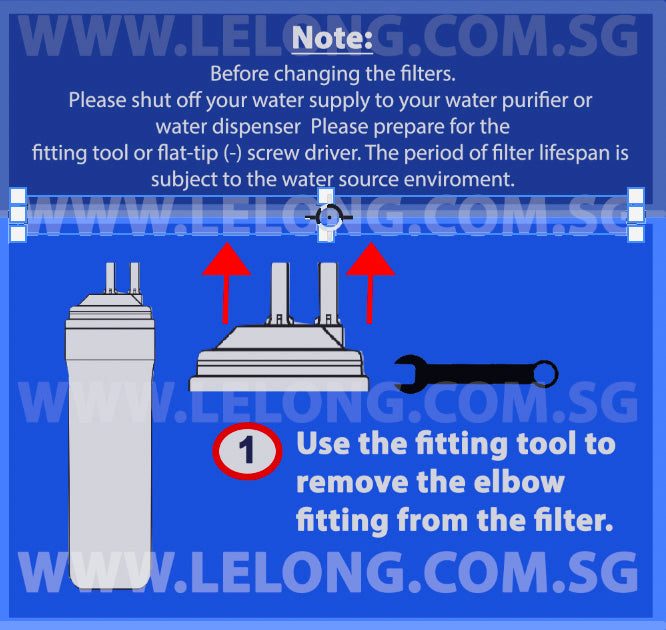 WWW.LELONG.COM.SG

Note:

Before changing the filters.
Please shut off your water supply to your water purifier or water dispenser  Please prepare for the fitting tool or flat-tip (-) screw driver. The period of filter lifespan is subject to the water source enviroment.

WWW.LELONG.COM.SG

WWW.LELONG.COM.SG

1 Use the fitting tool to remove the elbow fitting from the filter.

WWW.LELONG.COM.SG