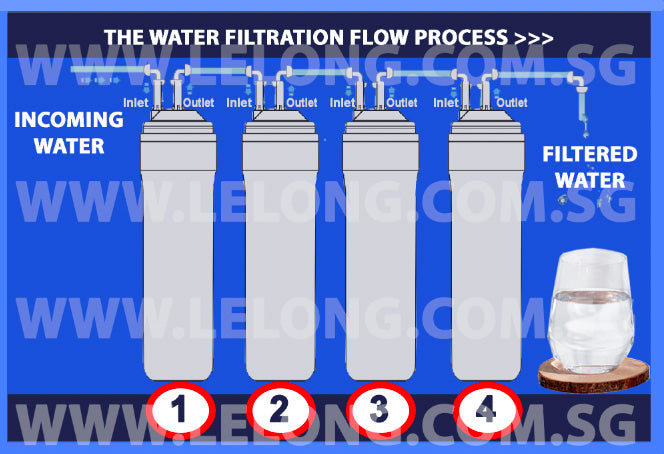 THE WATER FILTRATION FLOW PROCESS >>>

WWW.LELONG.COM.SG

Inlet Outlet Inlet Outlet Inlet Outlet Inlet Outlet

INCOMING WATER

FILTERED WATER

WWW.LELONG.COM.SG

WWW.LELONG.COM.SG

1 2 3 4

WWW.LELONG.COM.SG