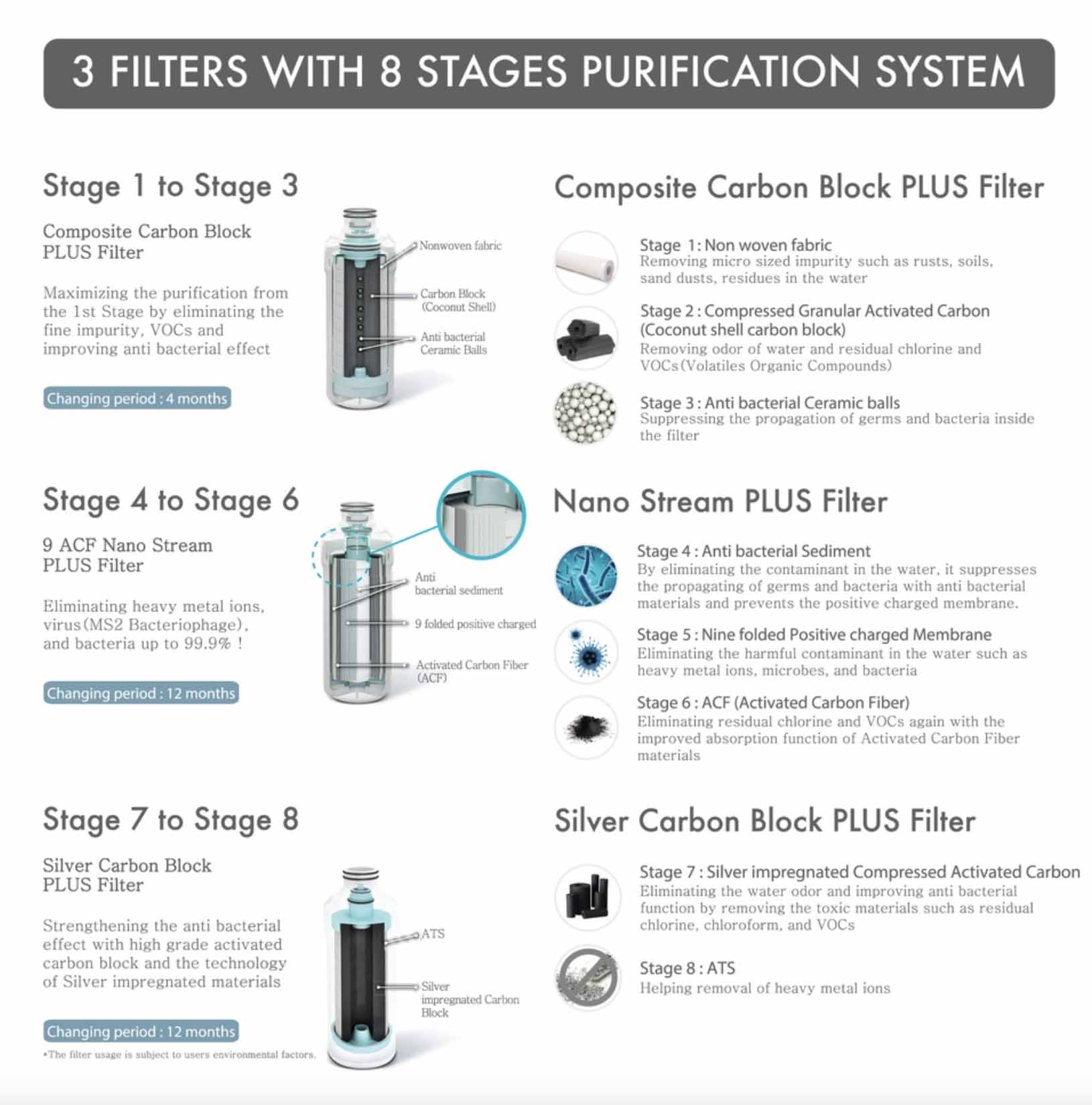 3 FILTERS WITH 8 STAGES PURIFICATION SYSTEM

Stage 1 to Stage 3

Composite Carbon Block PLUS Filter

Maximizing the purification from the 1st Stage by eliminating the fine impurity, VOCs and improving anti bacterial effect

Changing period : 4 months

Nonwoven fabric

Carbon Block (Coconut Shell)

Anti bacterial Ceramic Balls

Composite Carbon Block PLUS Filter

Stage 1 : Non woven fabric
Removing micro sized impurity such as rusts, soils, sand dusts, residues in the water

Stage 2 : Compressed Granular Activated Carbon (Coconut shell carbon block)
Removing odor of water and residual chlorine and VOCs(Volatiles Organic Compounds)

Stage 3 : Anti bacterial Ceramic balls
Suppressing the propagation of germs and bacteria inside the filter

Stage 4 to Stage 6

9 ACF Nano Stream PLUS Filter

Eliminating heavy metal ions, virus(MS2 Bacteriophage), and bacteria up to 99.9% !

Changing period : 12 months

Anti bacterial sediment

9 folded positive charged

Activated Carbon Fiber (ACF)

Nano Stream PLUS Filter

Stage 4 : Anti bacterial Sediment
By eliminating the contaminant in the water, it suppresses the propagating of germs and bacteria with anti bacterial materials and prevents the positive charged membrane.

Stage 5 : Nine folded Positive charged Membrane
Eliminating the harmful contaminant in the water such as heavy metal ions, microbes, and bacteria

Stage 6 : ACF (Activated Carbon Fiber)
Eliminating residual chlorine and VOCs again with the improved absorption function of Activated Carbon Fiber materials

Stage 7 to Stage 8

Silver Carbon Block PLUS Filter

Strengthening the anti bacterial effect with high grade activated carbon block and the technology of Silver impregnated materials

Changing period : 12 months

*The filter usage is subject to users environmental factors.

ATS

Silver impregnated Carbon Block

Silver Carbon Block PLUS Filter

Stage 7 : Silver impregnated Compressed Activated Carbon
Eliminating the water odor and improving anti bacterial function by removing the toxic materials such as residual chlorine, chloroform, and VOCs

Stage 8 : ATS
Helping removal of heavy metal ions